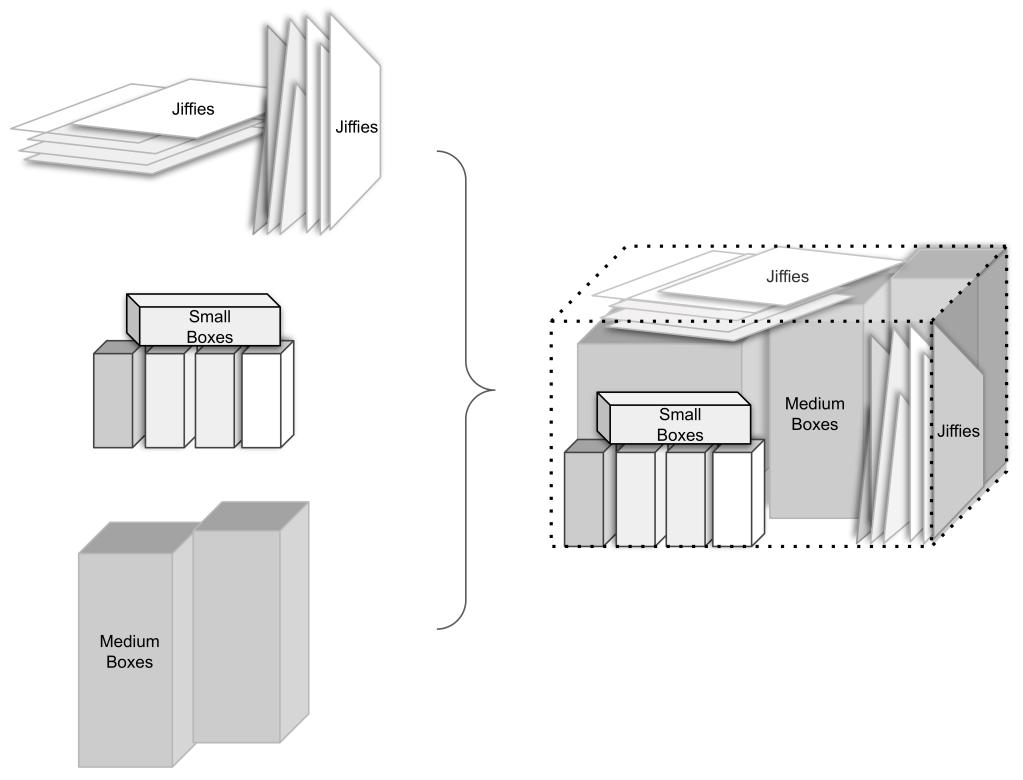 Jiffies

Jiffies

Small Boxes

Medium Boxes

Jiffies

Small Boxes

Medium Boxes

Jiffies